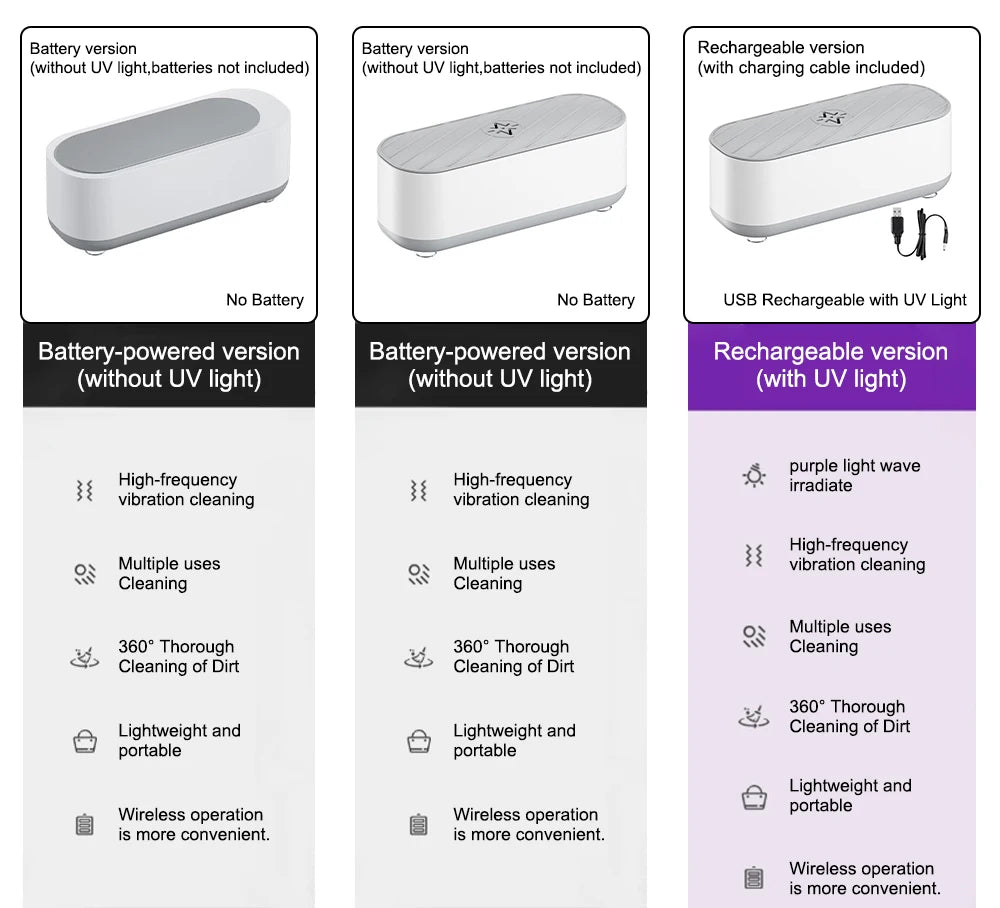 Battery version
(without UV light,batteries not included)

No Battery

Battery-powered version
(without UV light)

High-frequency vibration cleaning

Multiple uses Cleaning

360° Thorough Cleaning of Dirt

Lightweight and portable

Wireless operation is more convenient.

Battery version
(without UV light,batteries not included)

No Battery

Battery-powered version
(without UV light)

High-frequency vibration cleaning

Multiple uses Cleaning

360° Thorough Cleaning of Dirt

Lightweight and portable

Wireless operation is more convenient.

Rechargeable version
(with charging cable included)

USB Rechargeable with UV Light

Rechargeable version
(with UV light)

purple light wave irradiate

High-frequency vibration cleaning

Multiple uses Cleaning

360° Thorough Cleaning of Dirt

Lightweight and portable

Wireless operation is more convenient.